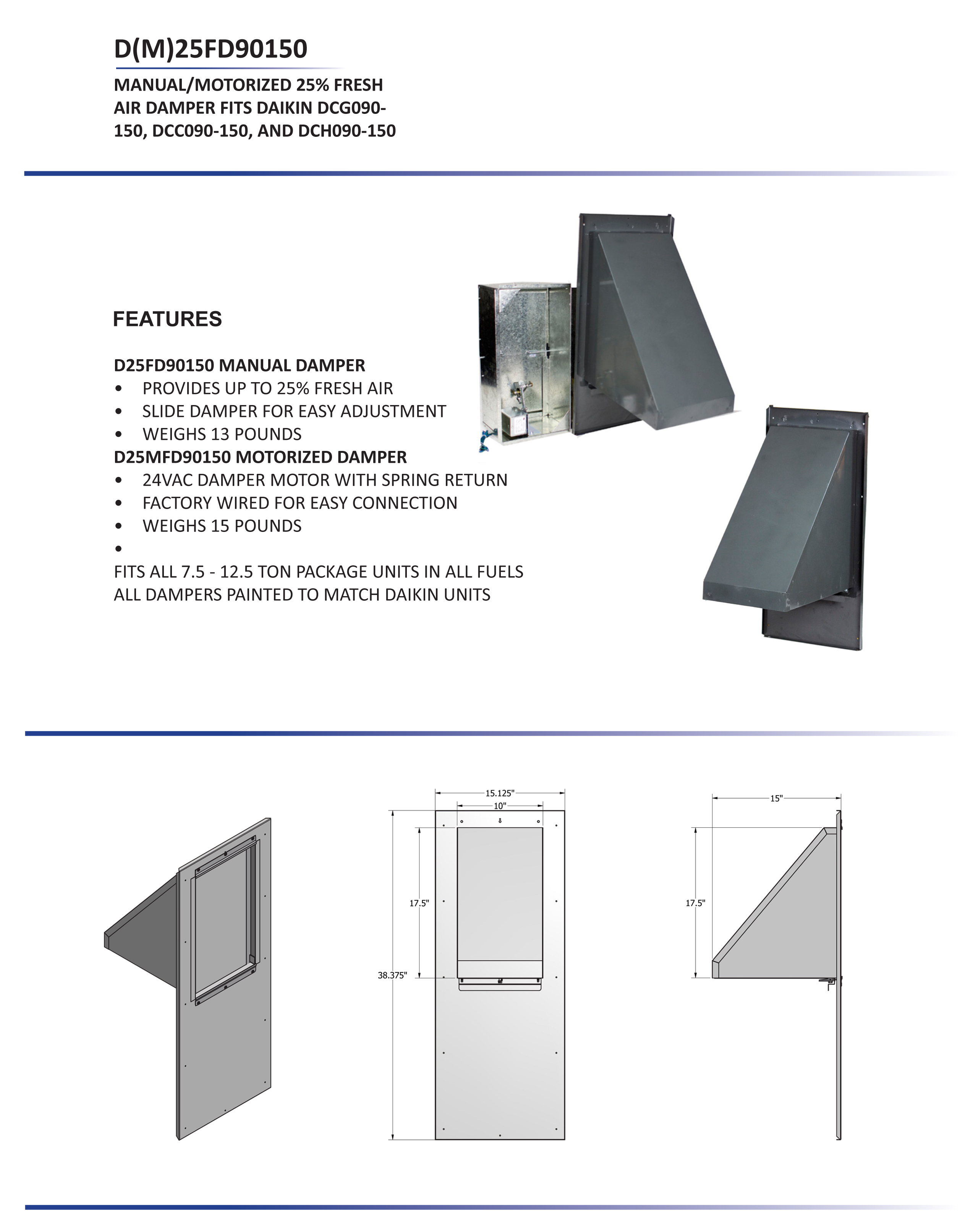 D(M)25FD90150

MANUAL/MOTORIZED 25% FRESH AIR DAMPER FITS DAIKIN DCG090-150, DCC090-150, AND DCH090-150

FEATURES

D25FD90150 MANUAL DAMPER
• PROVIDES UP TO 25% FRESH AIR
• SLIDE DAMPER FOR EASY ADJUSTMENT
• WEIGHS 13 POUNDS
D25MFD90150 MOTORIZED DAMPER
• 24VAC DAMPER MOTOR WITH SPRING RETURN
• FACTORY WIRED FOR EASY CONNECTION
• WEIGHS 15 POUNDS
•
FITS ALL 7.5 - 12.5 TON PACKAGE UNITS IN ALL FUELS
ALL DAMPERS PAINTED TO MATCH DAIKIN UNITS

15.125"
10"
17.5"
38.375"

15"
17.5"